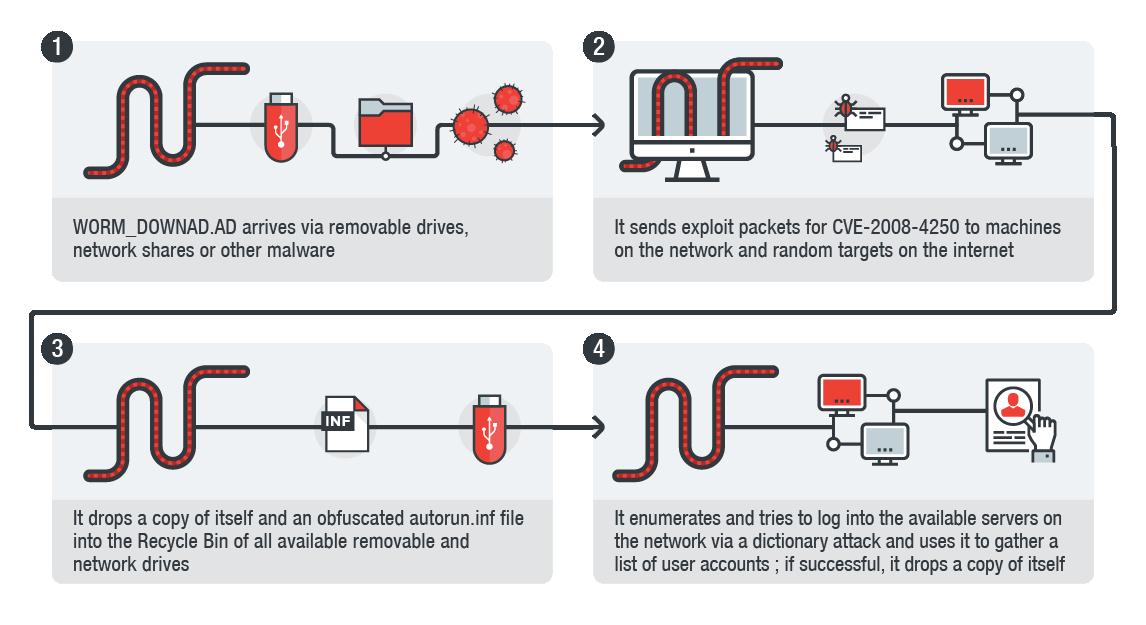 1

WORM_DOWNAD.AD arrives via removable drives, network shares or other malware

2

It sends exploit packets for CVE-2008-4250 to machines on the network and random targets on the internet

3

INF

It drops a copy of itself and an obfuscated autorun.inf file into the Recycle Bin of all available removable and network drives

4

It enumerates and tries to log into the available servers on the network via a dictionary attack and uses it to gather a list of user accounts ; if successful, it drops a copy of itself